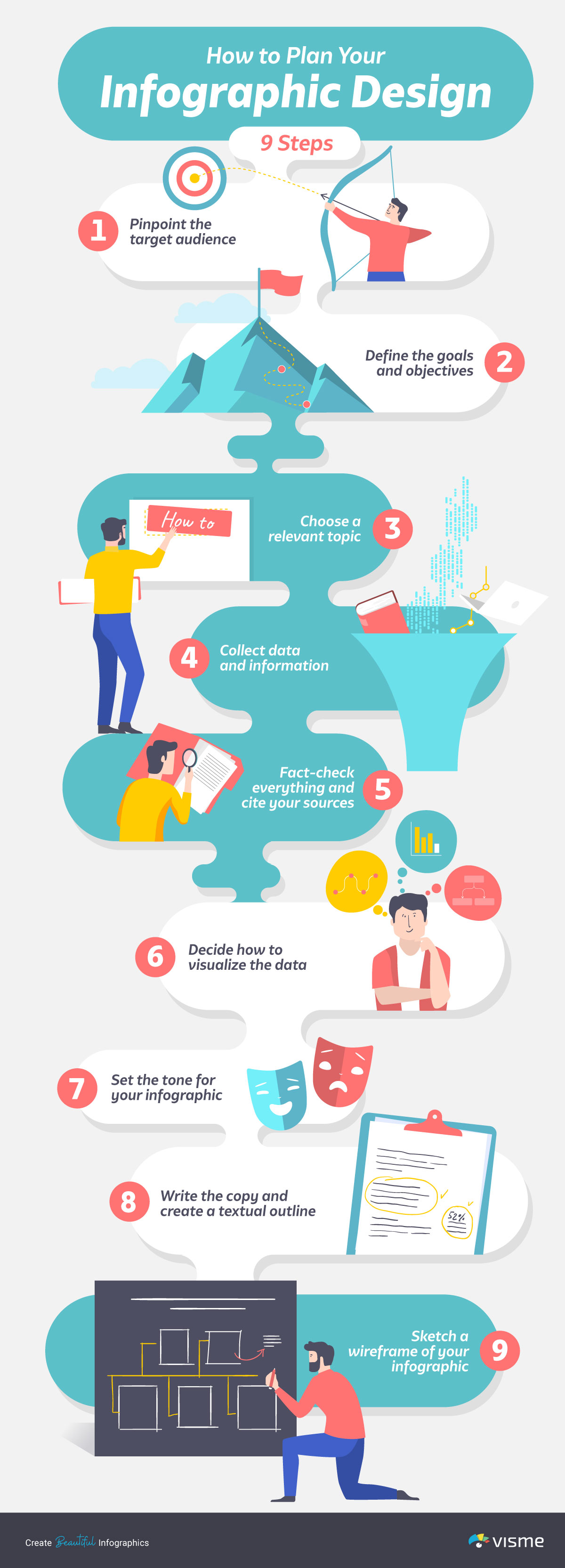 How to Plan Your
Infographic Design

9 Steps

1 Pinpoint the target audience

Define the goals and objectives 2

How to

Choose a relevant topic 3

4 Collect data and information

Fact-check everything and cite your sources 5

6 Decide how to visualize the data

7 Set the tone for your infographic

8 Write the copy and create a textual outline

52%

Sketch a wireframe of your infographic 9

Create Beautiful Infographics

visme